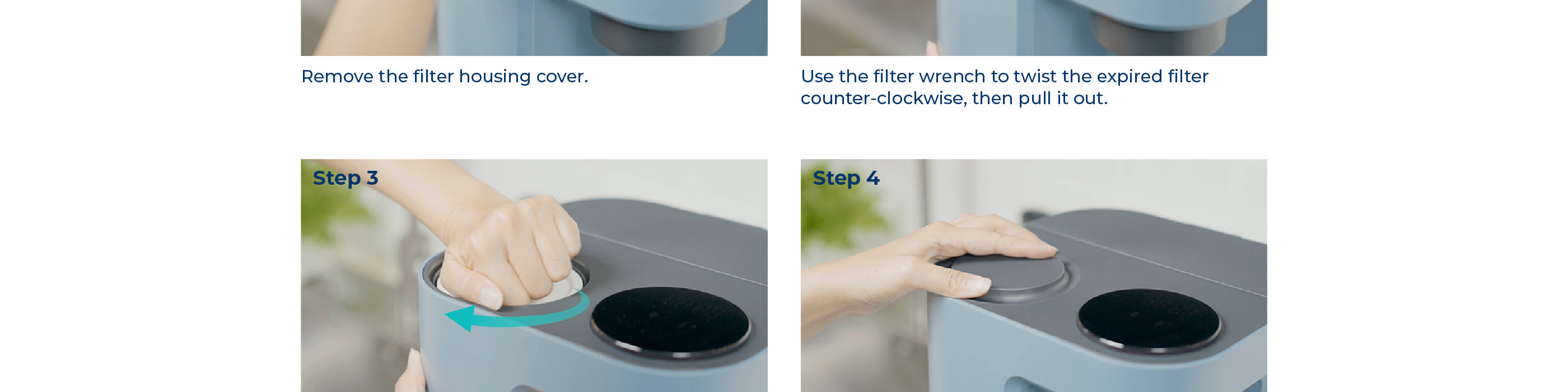 Remove the filter housing cover.

Use the filter wrench to twist the expired filter counter-clockwise, then pull it out.

Step 3

Step 4