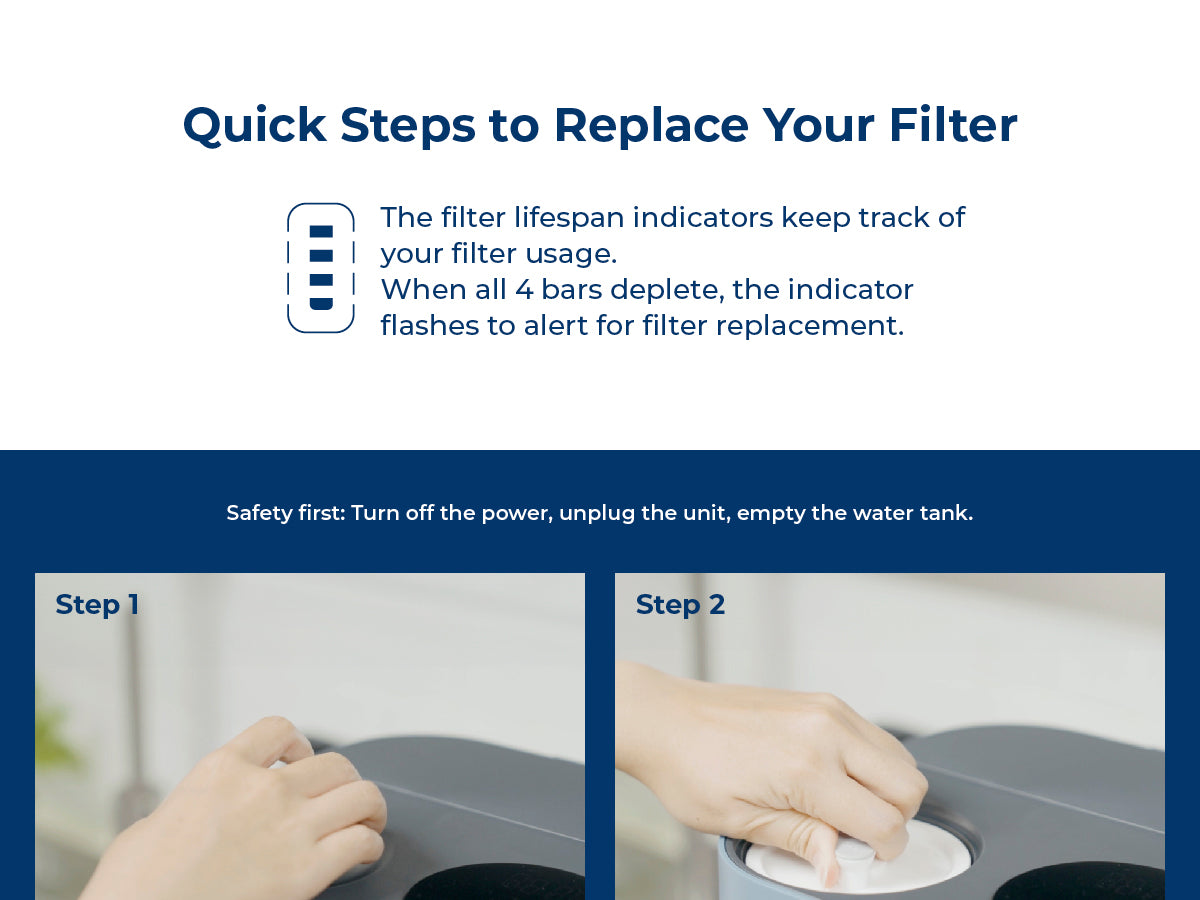 Quick Steps to Replace Your Filter

The filter lifespan indicators keep track of your filter usage.
When all 4 bars deplete, the indicator flashes to alert for filter replacement.

Safety first: Turn off the power, unplug the unit, empty the water tank.

Step 1

Step 2