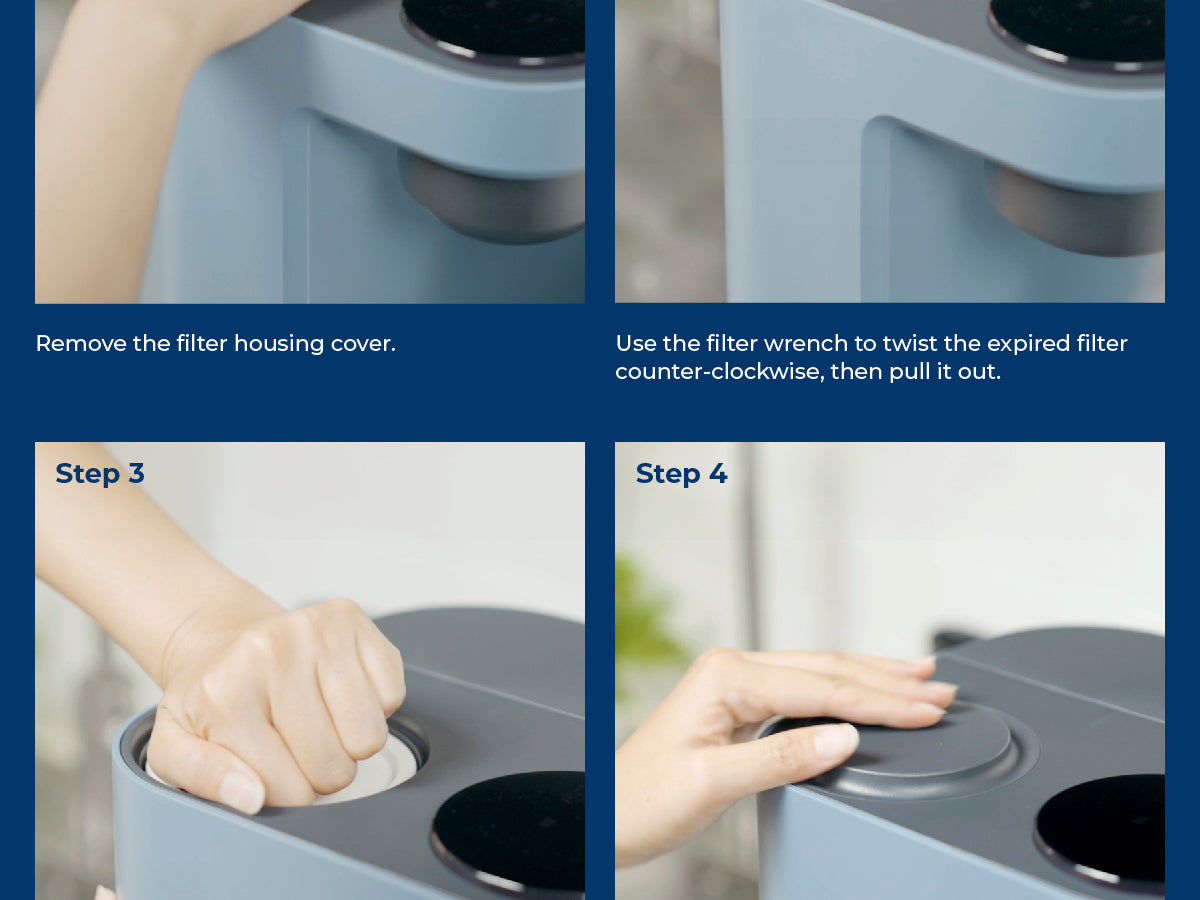 Remove the filter housing cover.

Use the filter wrench to twist the expired filter counter-clockwise, then pull it out.

Step 3

Step 4