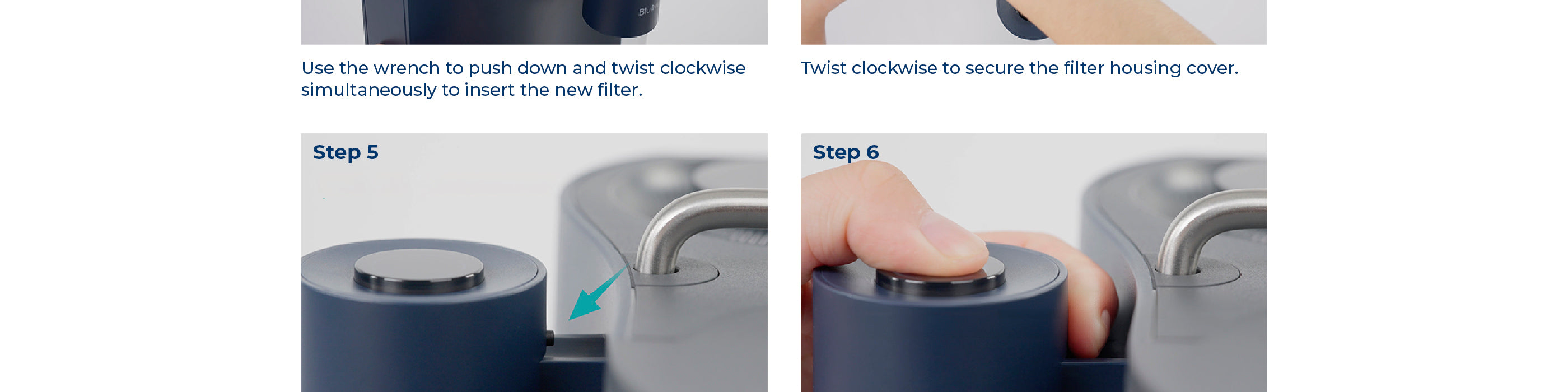 Use the wrench to push down and twist clockwise simultaneously to insert the new filter.

Twist clockwise to secure the filter housing cover.

Step 5

Step 6