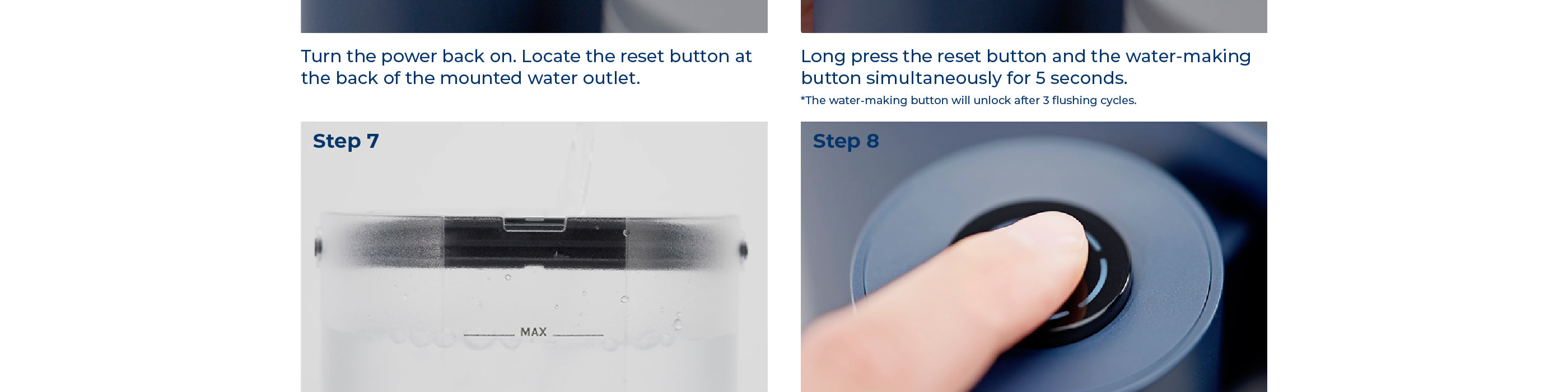 Turn the power back on. Locate the reset button at the back of the mounted water outlet.

Long press the reset button and the water-making button simultaneously for 5 seconds.

*The water-making button will unlock after 3 flushing cycles.

Step 7

MAX

Step 8