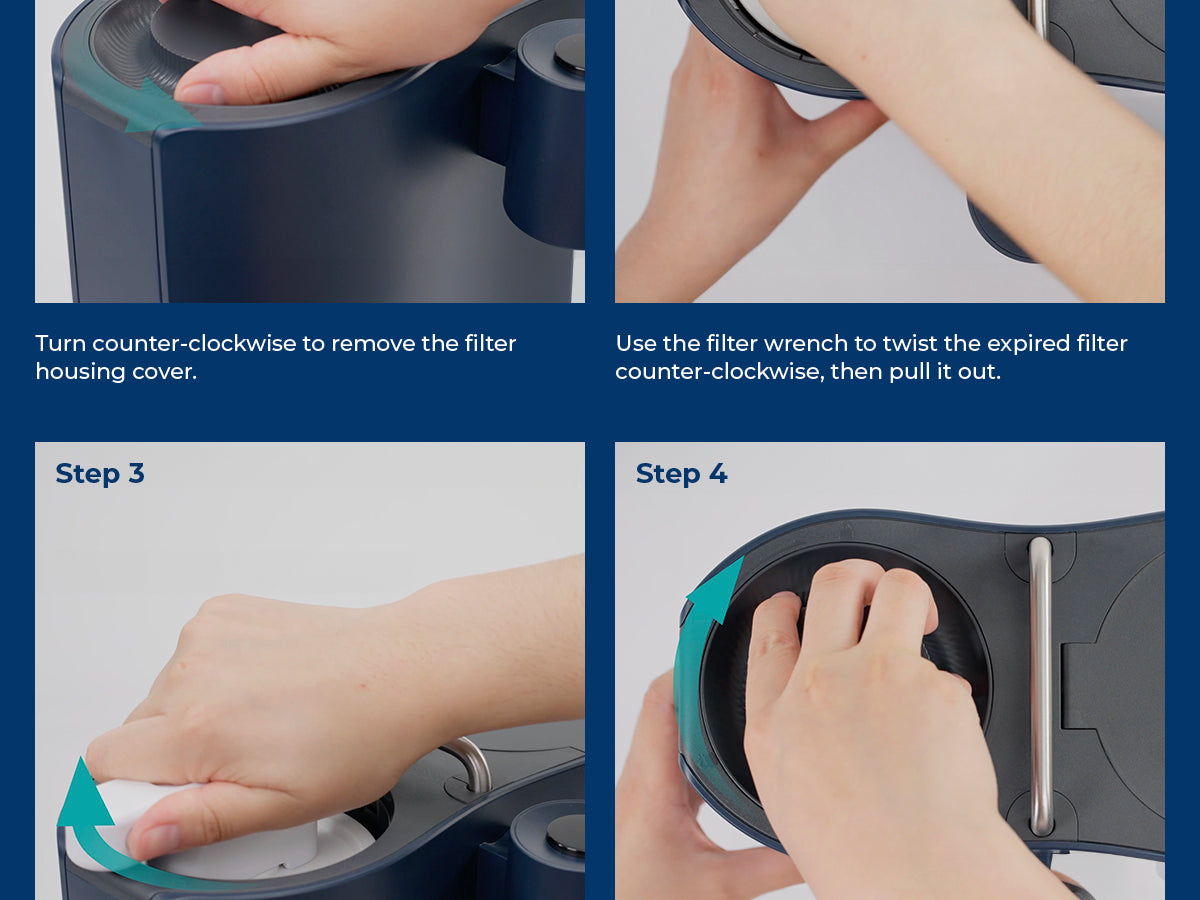 Turn counter-clockwise to remove the filter housing cover.

Use the filter wrench to twist the expired filter counter-clockwise, then pull it out.

Step 3

Step 4