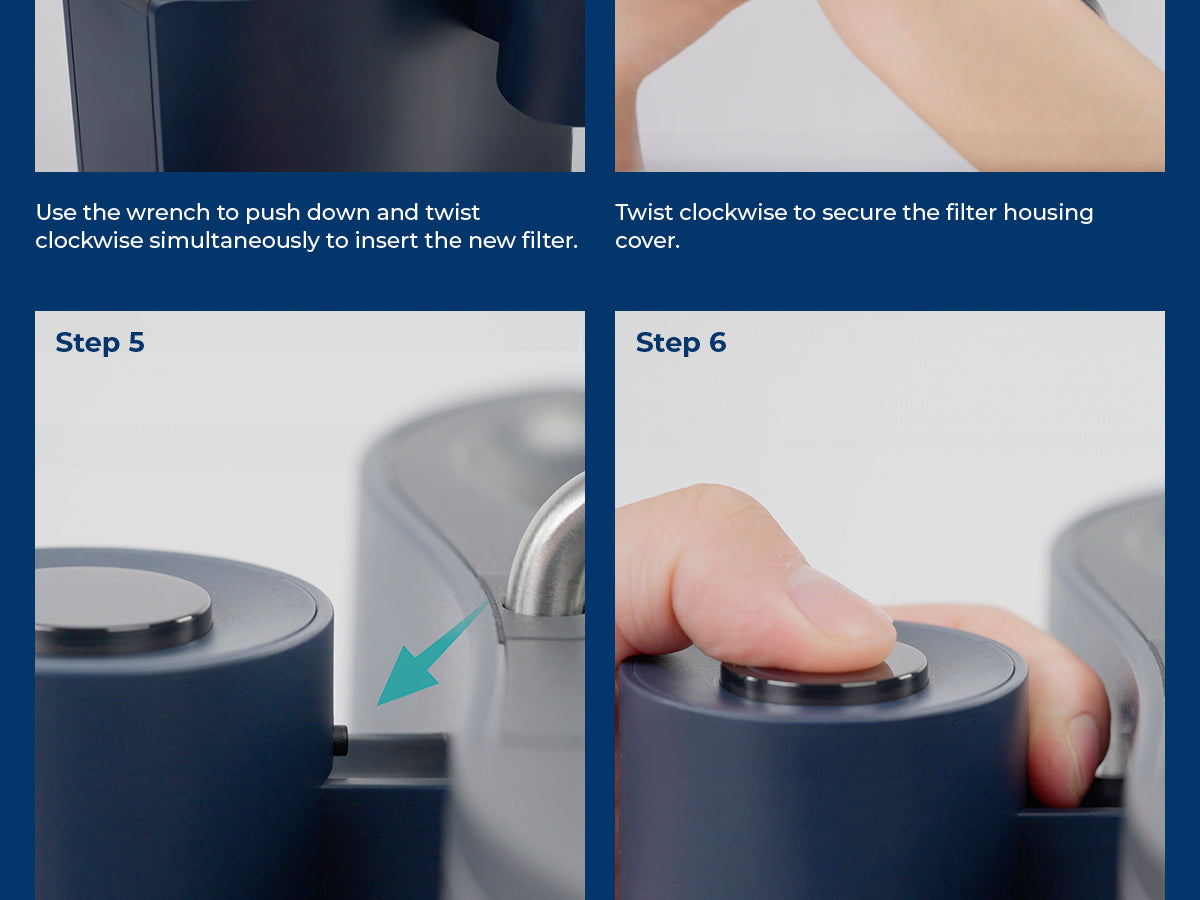 Use the wrench to push down and twist clockwise simultaneously to insert the new filter.

Twist clockwise to secure the filter housing cover.

Step 5

Step 6