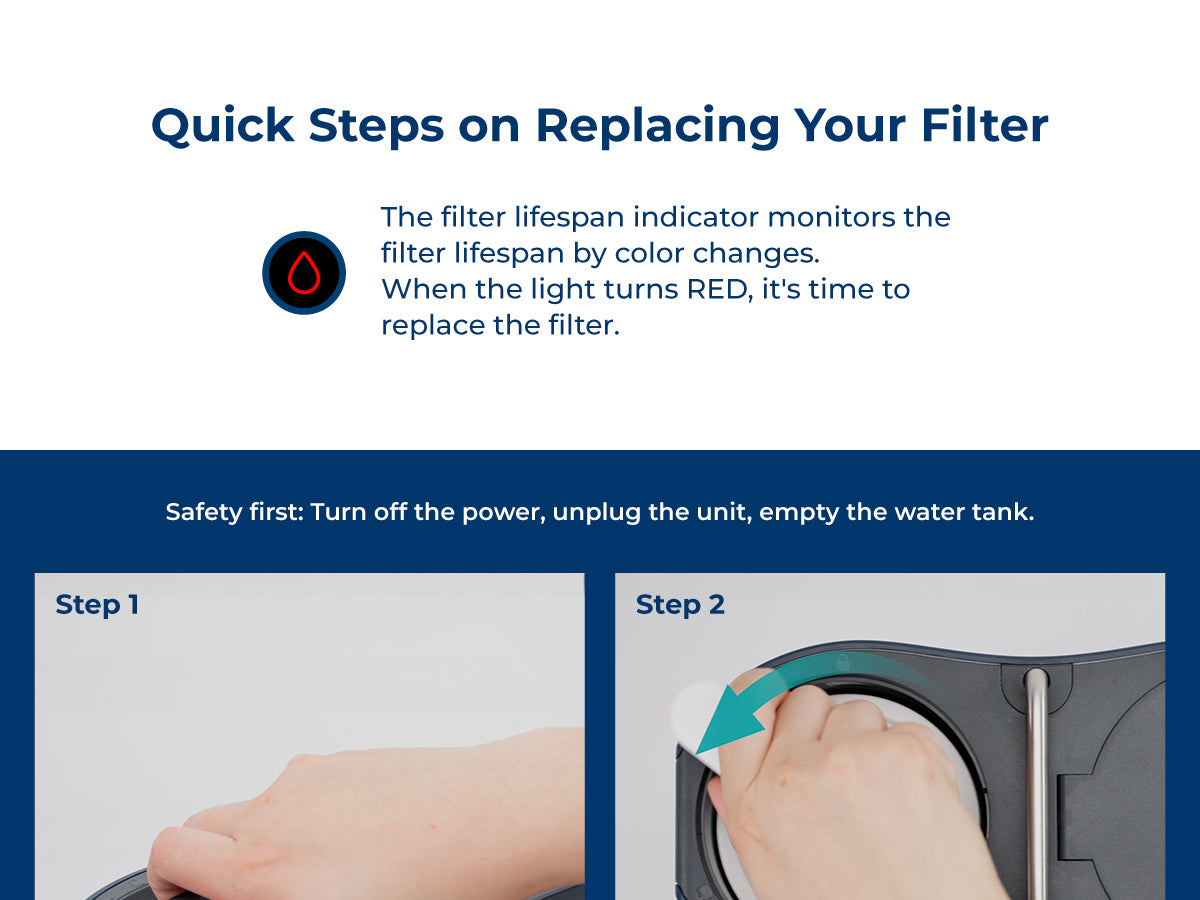 Quick Steps on Replacing Your Filter

The filter lifespan indicator monitors the filter lifespan by color changes.
When the light turns RED, it's time to replace the filter.

Safety first: Turn off the power, unplug the unit, empty the water tank.

Step 1

Step 2