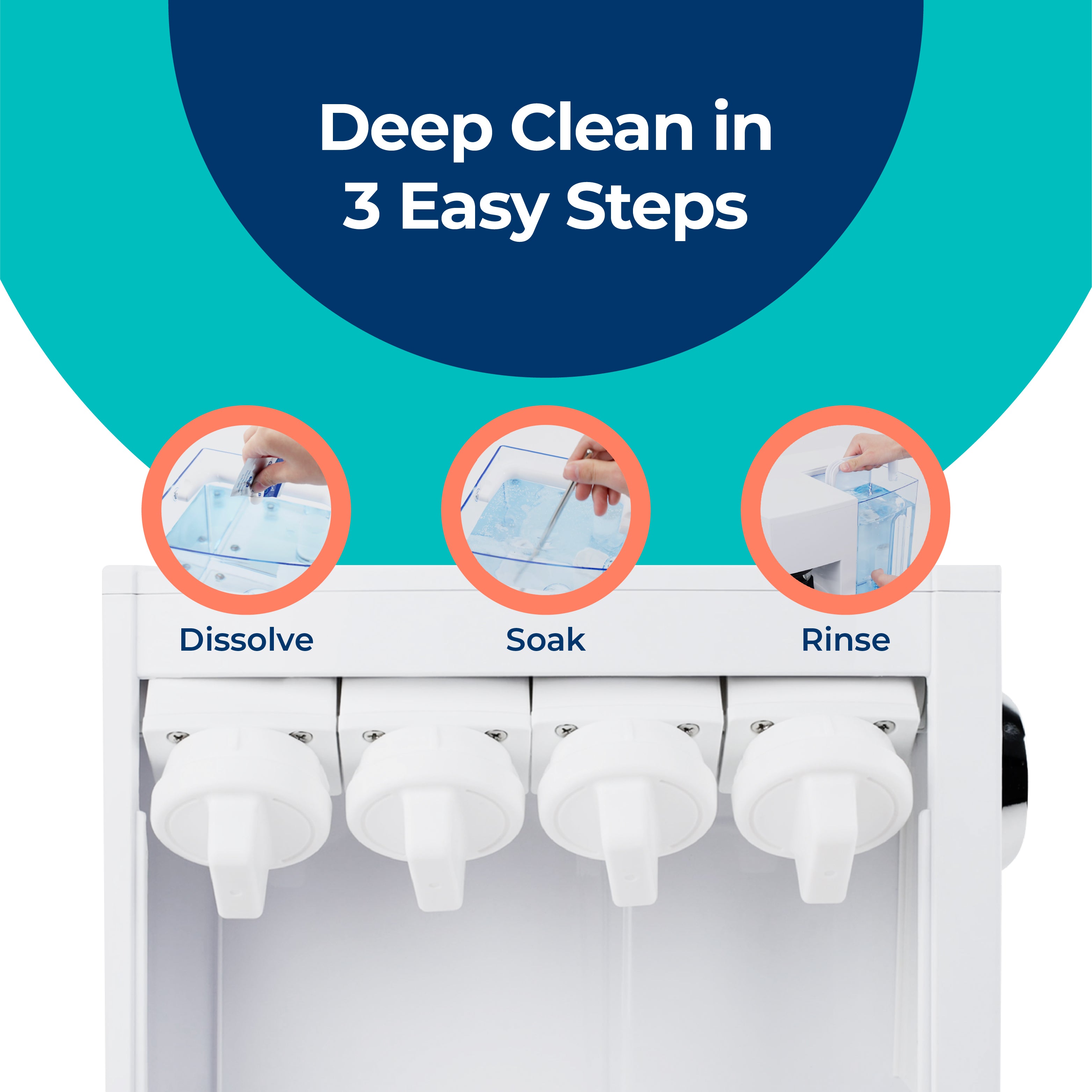 Deep Clean in
3 Easy Steps

Dissolve

Soak

Rinse