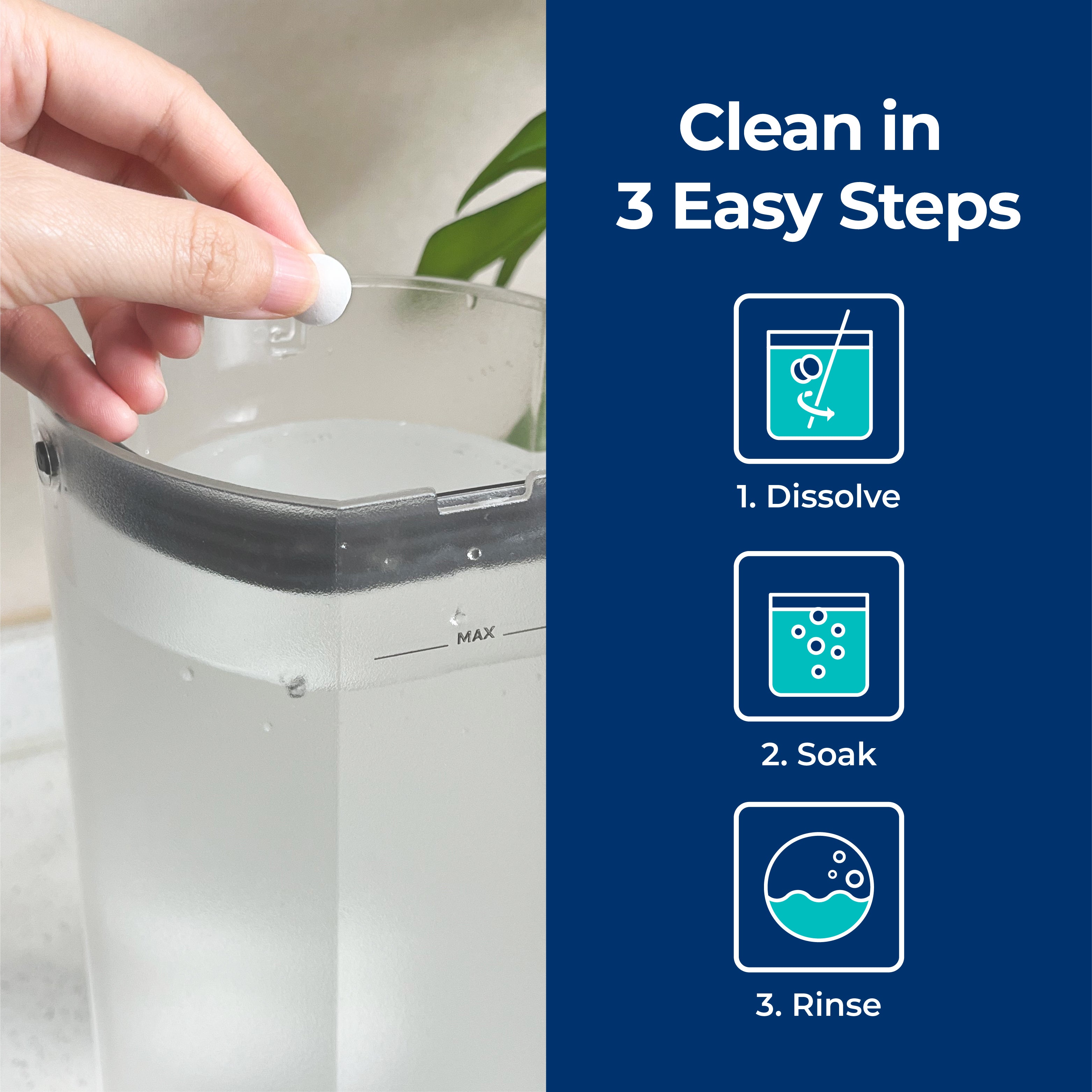 MAX

Clean in
3 Easy Steps

1. Dissolve

2. Soak

3. Rinse