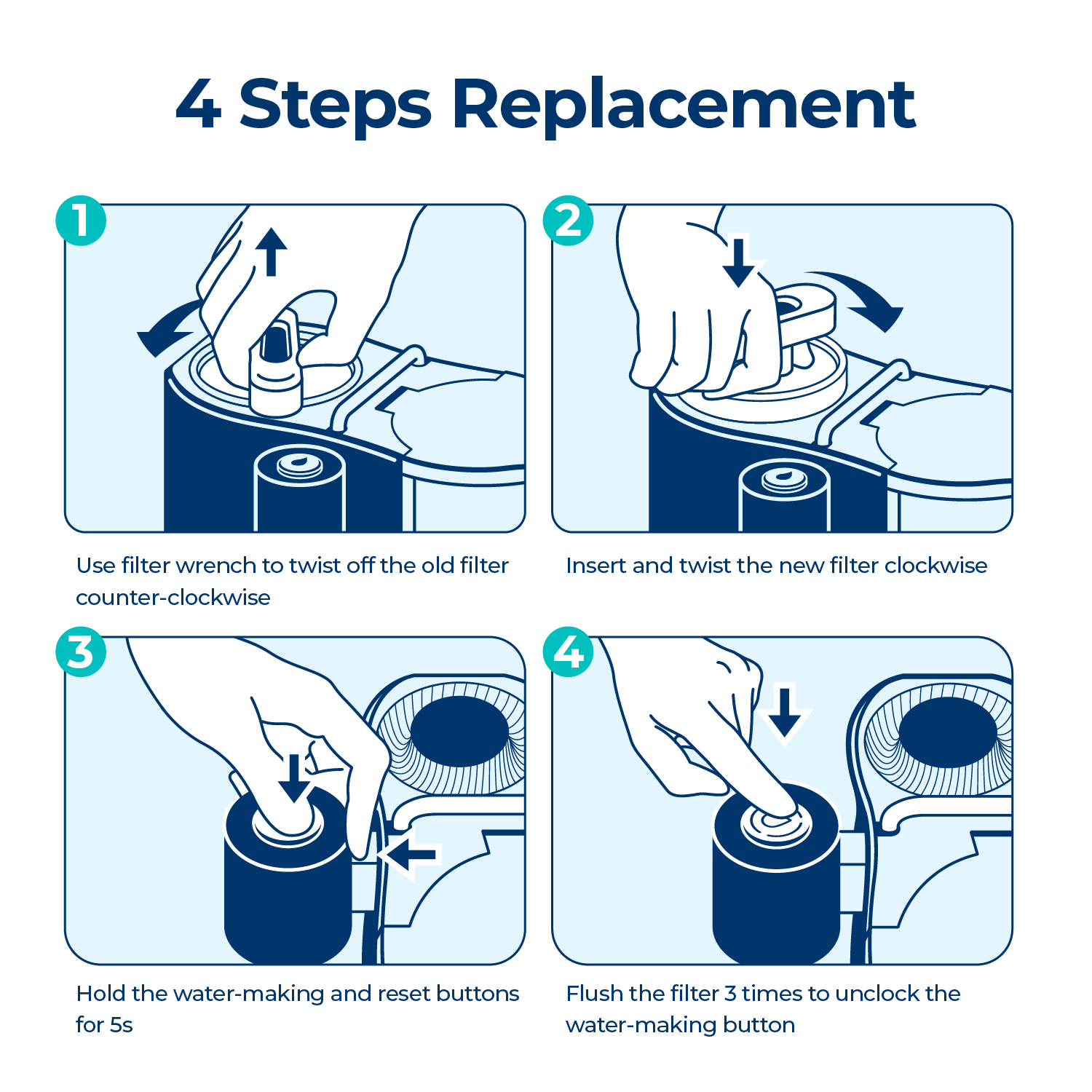 4 Steps Replacement

1

Use filter wrench to twist off the old filter counter-clockwise

2

Insert and twist the new filter clockwise

3

Hold the water-making and reset buttons for 5s

4

Flush the filter 3 times to unclock the water-making button