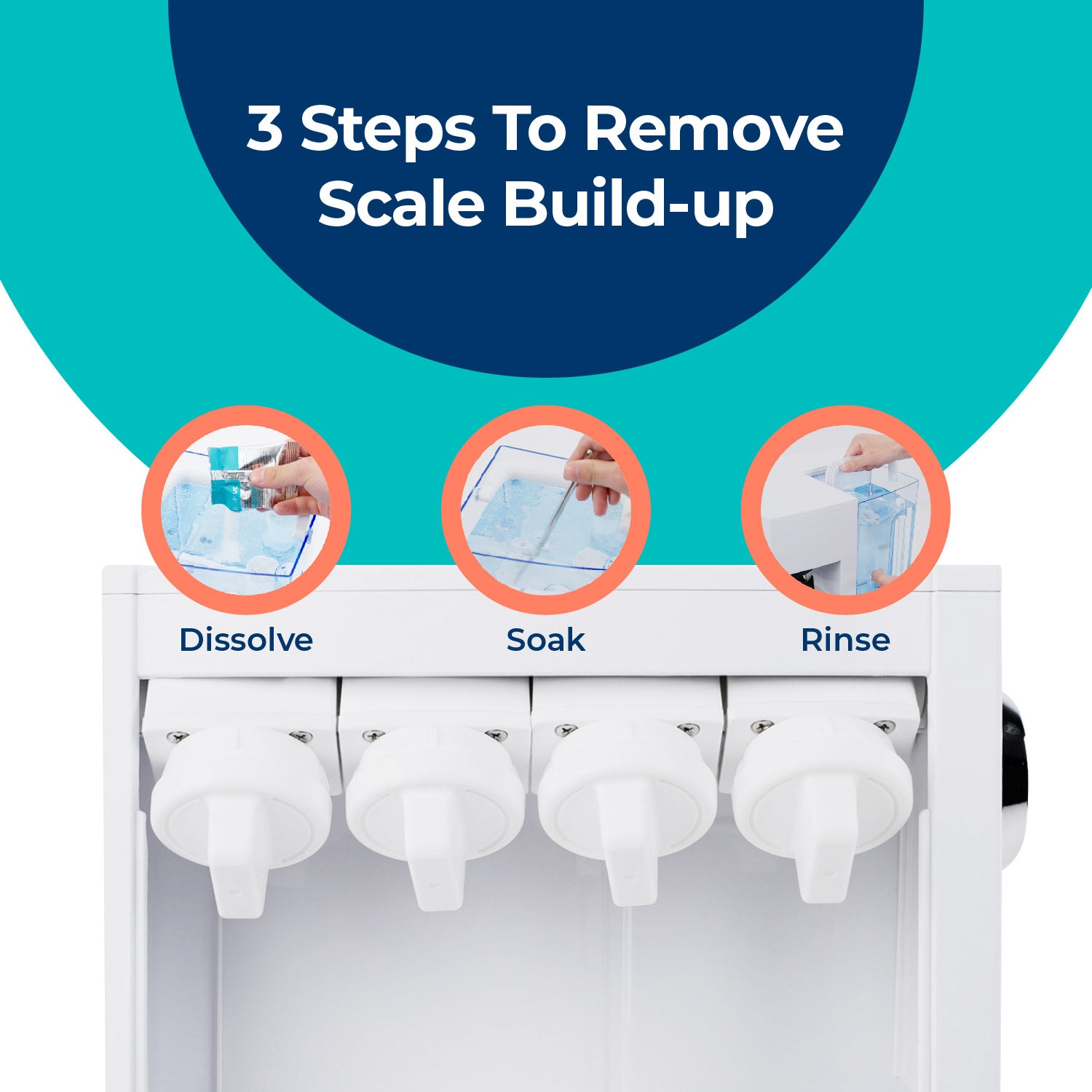 3 Steps To Remove Scale Build-up

Dissolve

Soak

Rinse